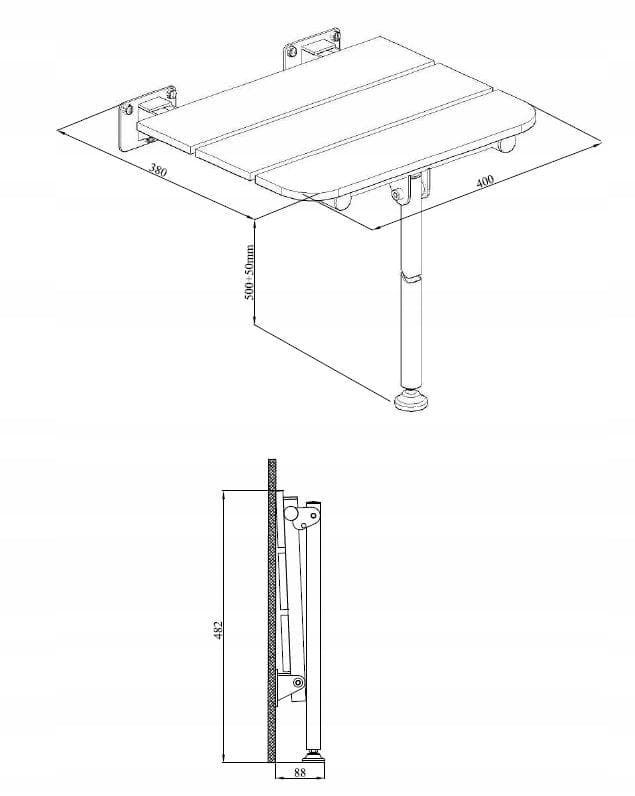 380

400

500±50mm

482

88