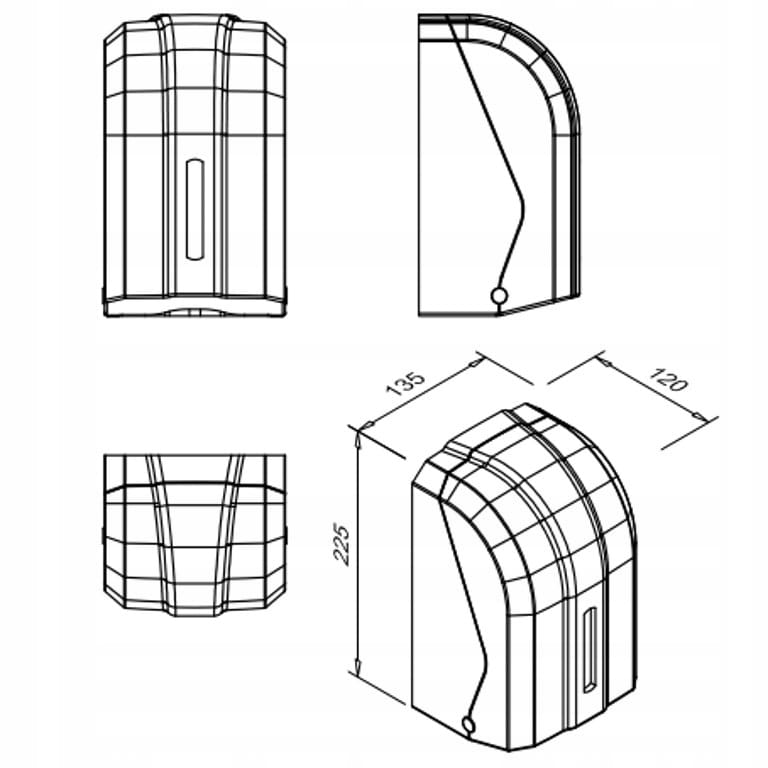 135
120
225