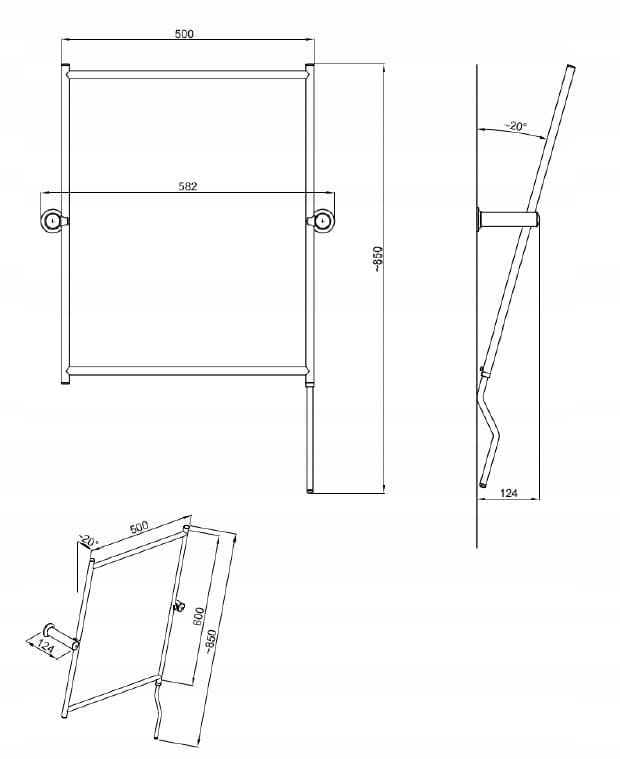 500
582
~850
~20°
124
~20°
500
600
~850
124