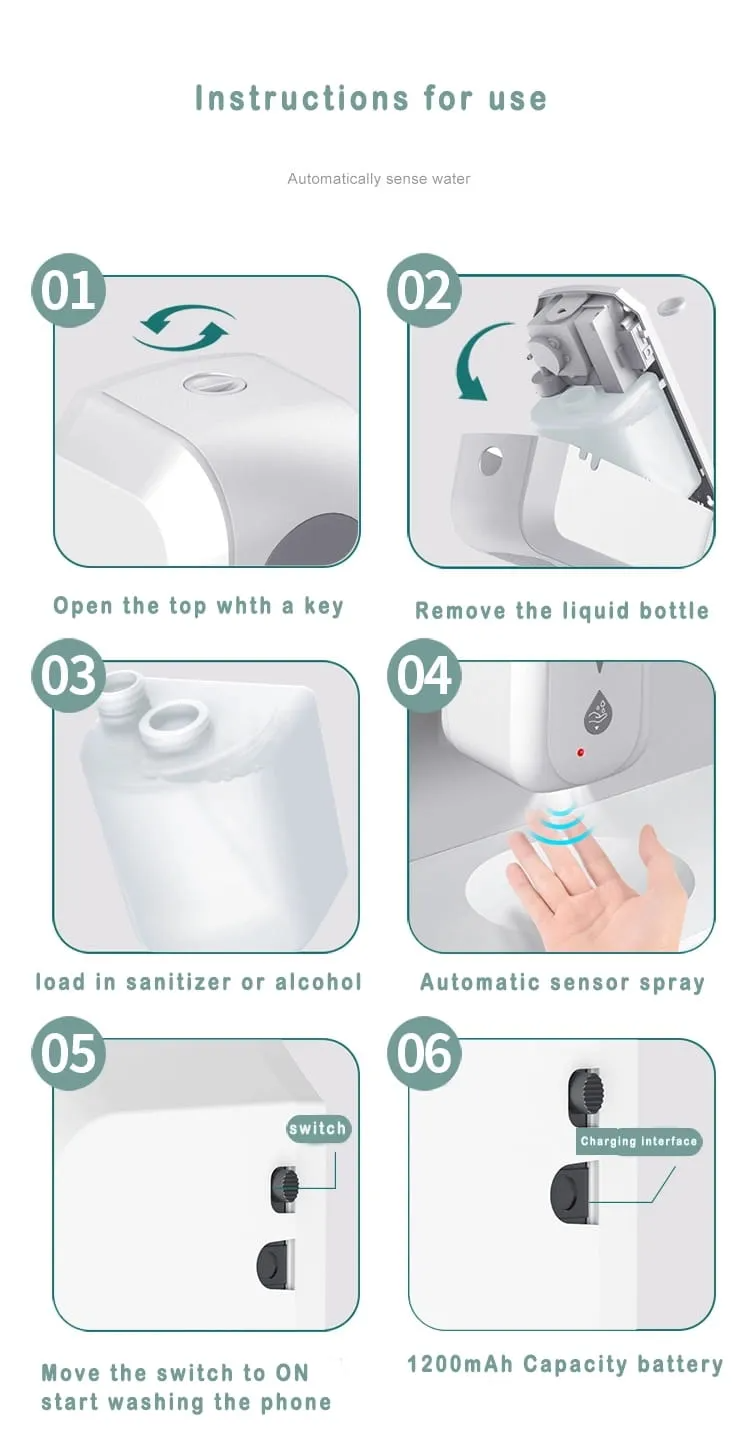 Instructions for use

Automatically sense water

01

Open the top whth a key

02

Remove the liquid bottle

03

load in sanitizer or alcohol

04

Automatic sensor spray

05

switch

Move the switch to ON start washing the phone

06

Charging interface

1200mAh Capacity battery