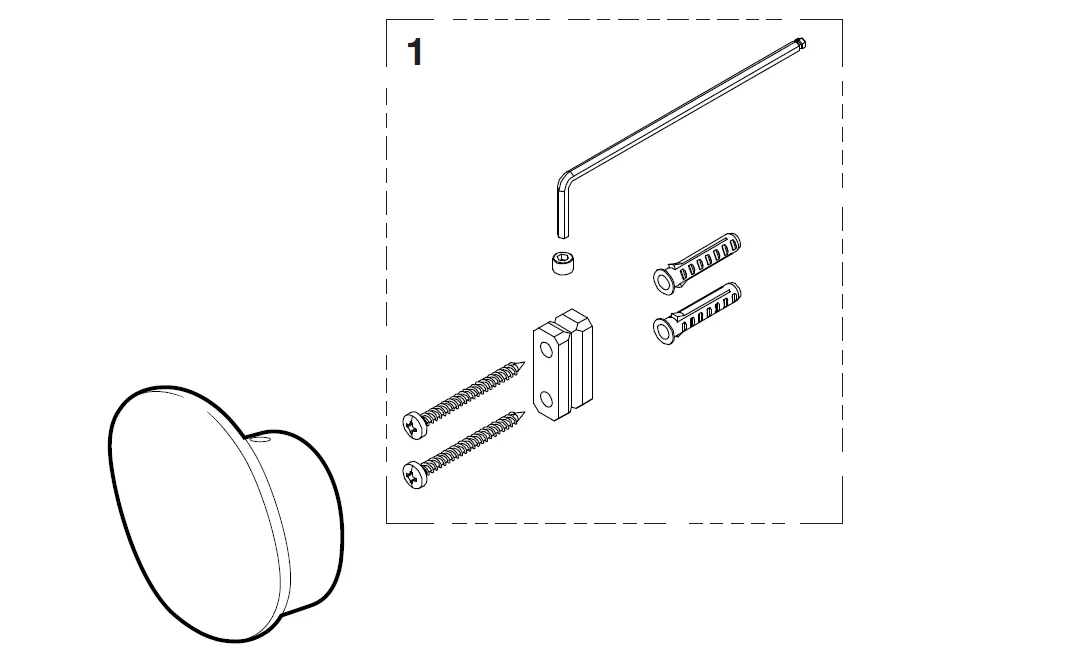 1