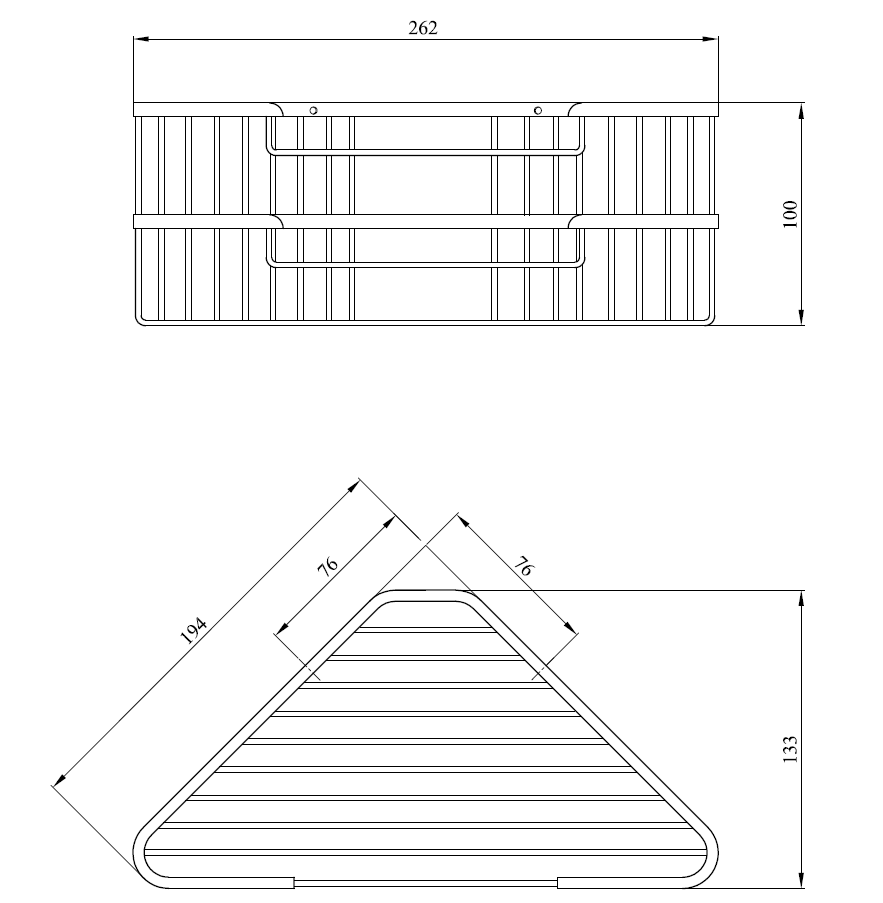 262

100

194

76

76

133