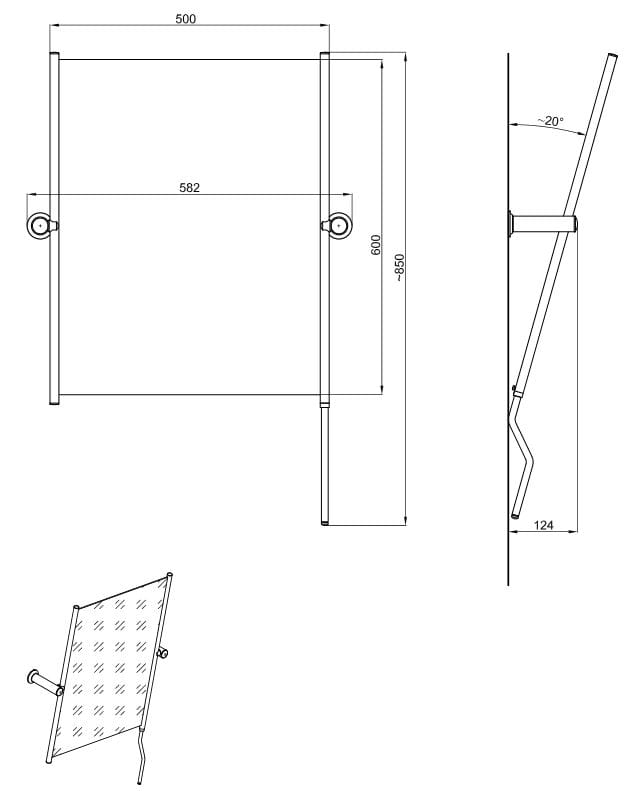 500

582

600

~850

~20°

124