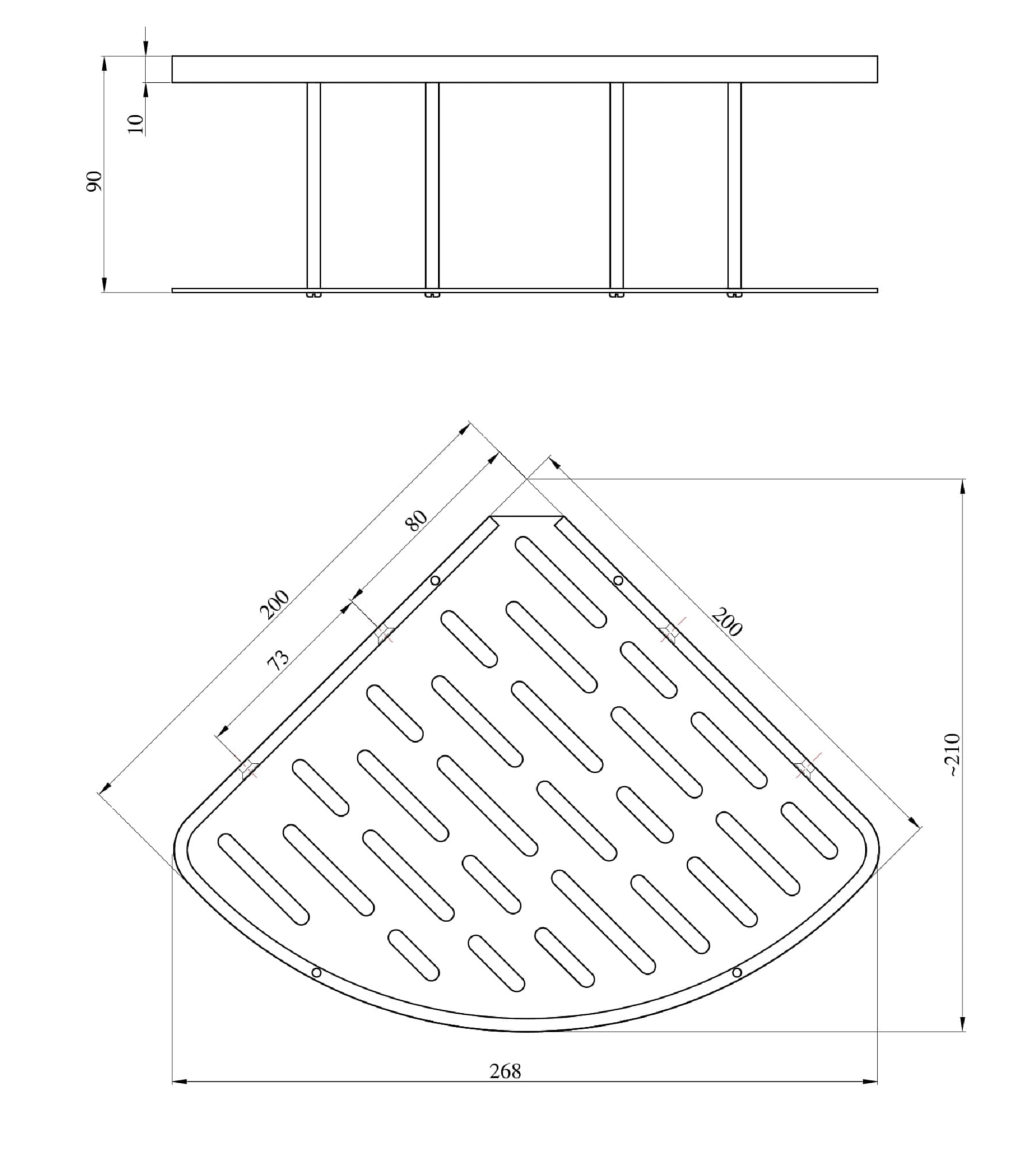 10
90
80
200
73
200
~210
268