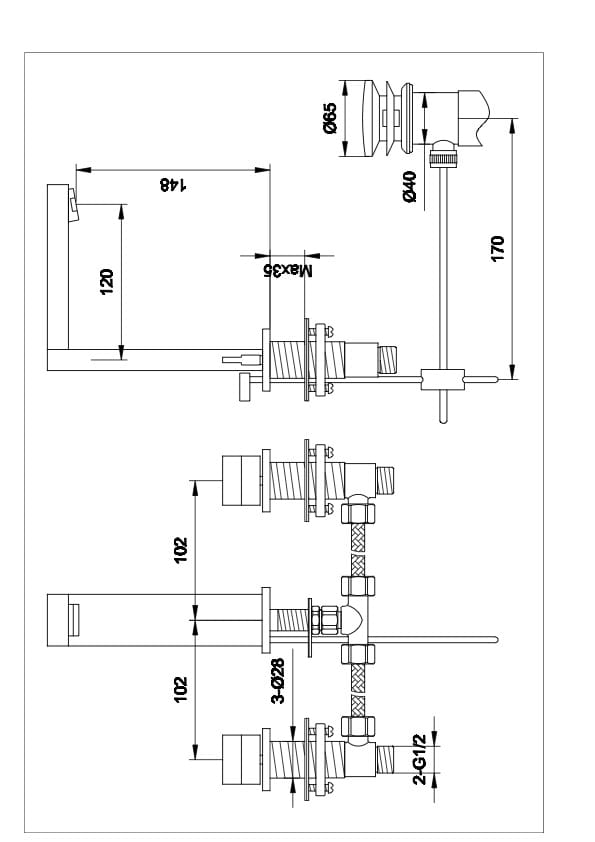 Ø65
Ø40
148
120
Max35
170
102
102
3-Ø28
2-G1/2